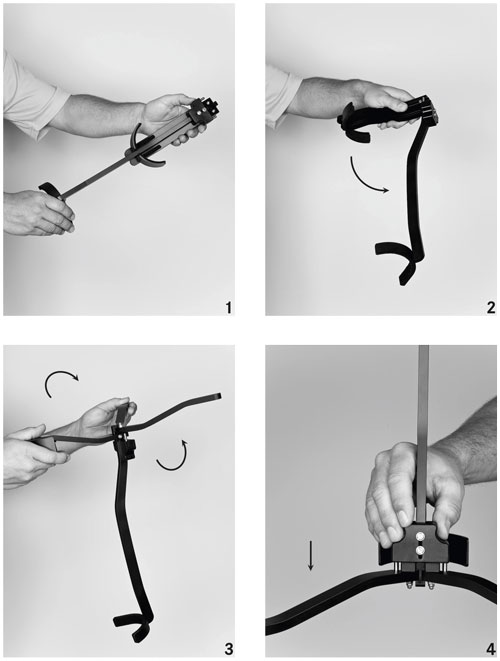 1

2

3

4